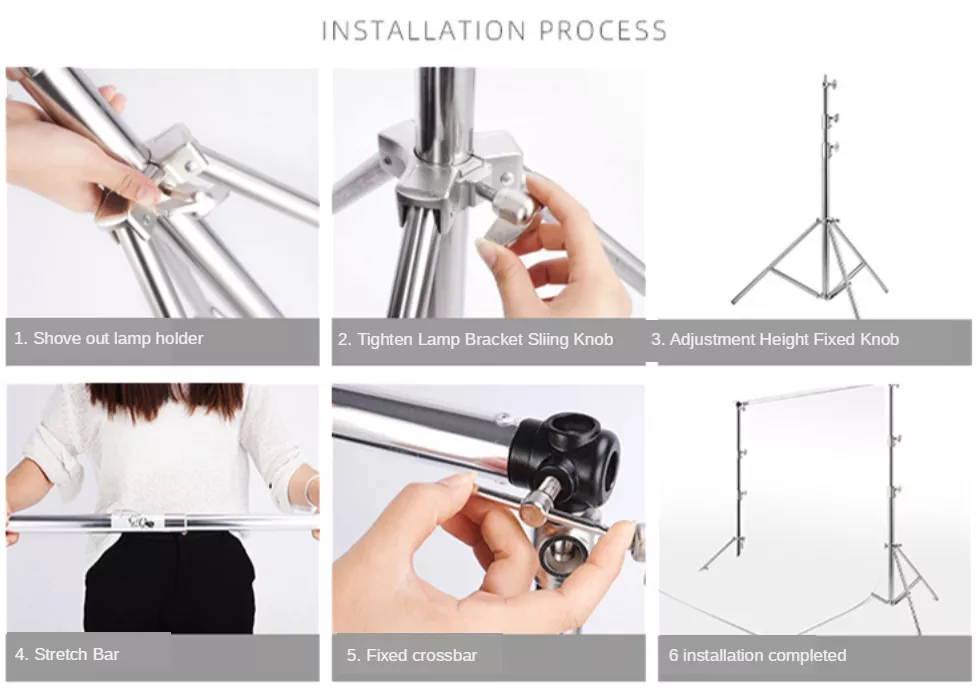 INSTALLATION PROCESS

1. Shove out lamp holder

2. Tighten Lamp Bracket Sliing Knob

3. Adjustment Height Fixed Knob

4. Stretch Bar

5. Fixed crossbar

6 installation completed